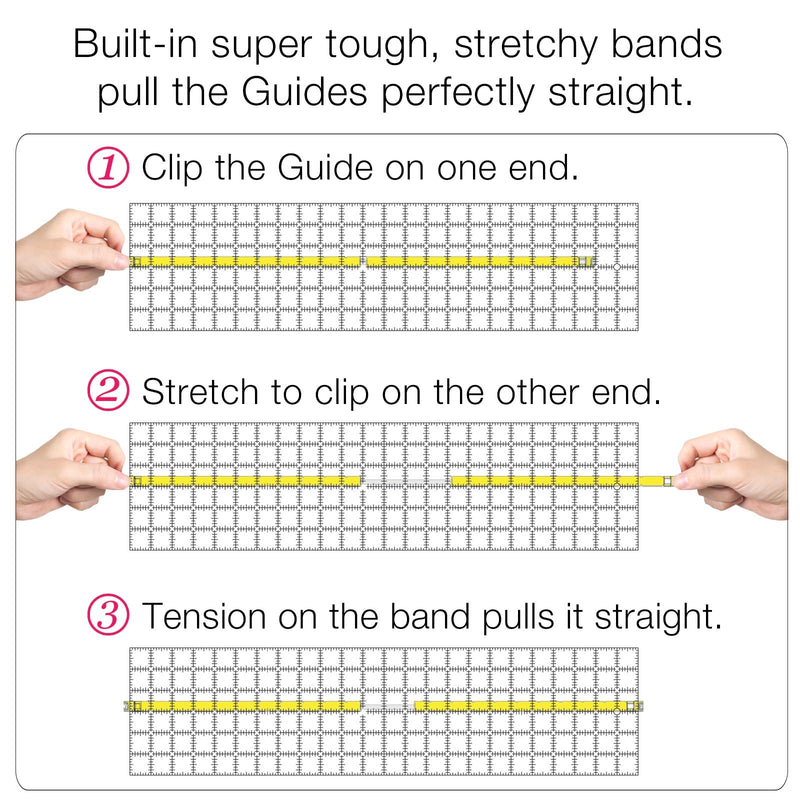 Built-in super tough, stretchy bands pull the Guides perfectly straight.

① Clip the Guide on one end.

② Stretch to clip on the other end.

③ Tension on the band pulls it straight.